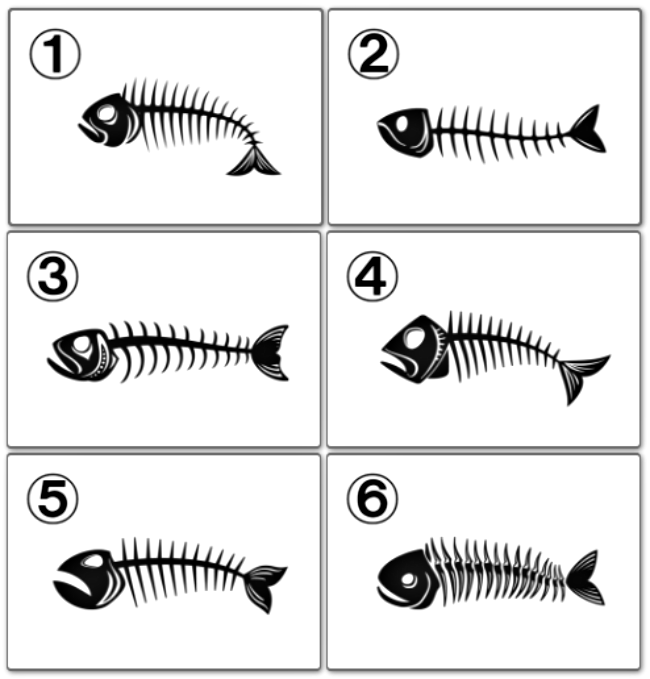 ①

②

③

④

⑤

⑥