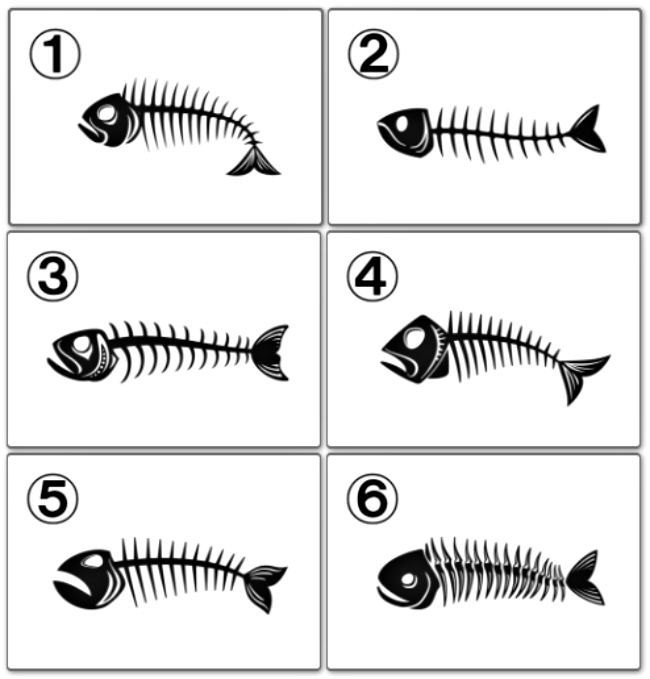 ①

②

③

④

⑤

⑥